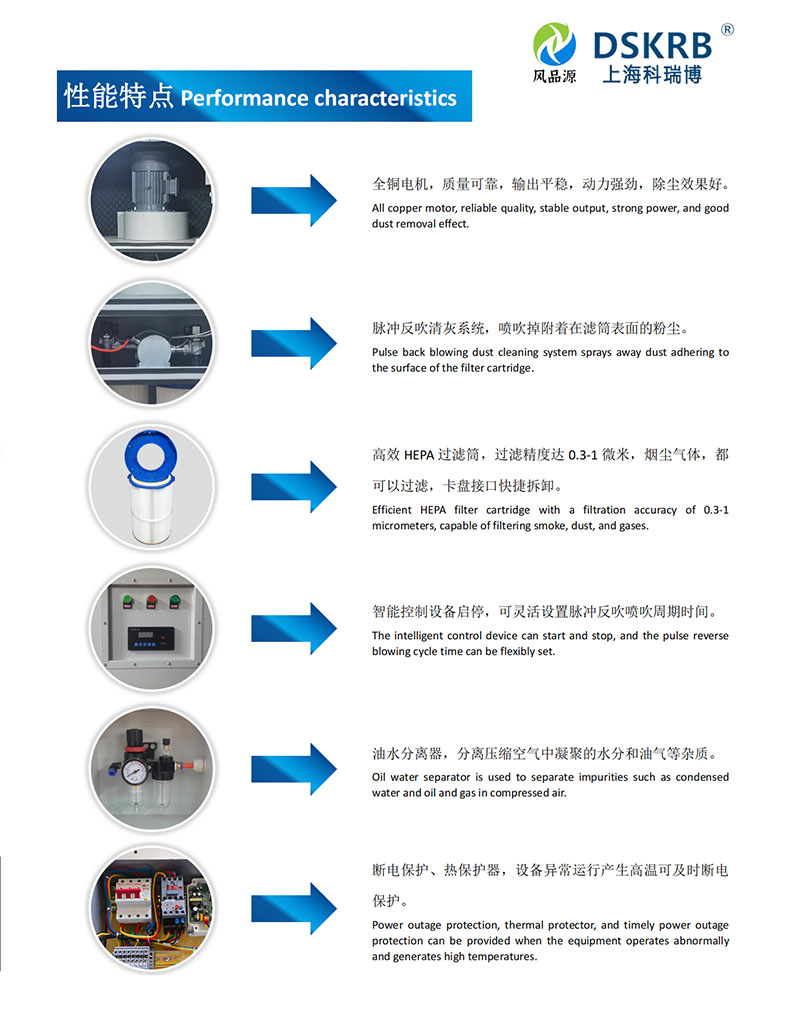 风品源 DSKRB®
上海科瑞博

性能特点 Performance characteristics

全铜电机，质量可靠，输出平稳，动力强劲，除尘效果好。
All copper motor, reliable quality, stable output, strong power, and good dust removal effect.

脉冲反吹清灰系统，喷吹掉附着在滤筒表面的粉尘。
Pulse back blowing dust cleaning system sprays away dust adhering to the surface of the filter cartridge.

高效HEPA过滤筒，过滤精度达0.3-1微米，烟尘气体，都可以过滤，卡盘接口快捷拆卸。
Efficient HEPA filter cartridge with a filtration accuracy of 0.3-1 micrometers, capable of filtering smoke, dust, and gases.

智能控制设备启停，可灵活设置脉冲反吹喷吹周期时间。
The intelligent control device can start and stop, and the pulse reverse blowing cycle time can be flexibly set.

油水分离器，分离压缩空气中凝聚的水分和油气等杂质。
Oil water separator is used to separate impurities such as condensed water and oil and gas in compressed air.

断电保护、热保护器，设备异常运行产生高温可及时断电保护。
Power outage protection, thermal protector, and timely power outage protection can be provided when the equipment operates abnormally and generates high temperatures.